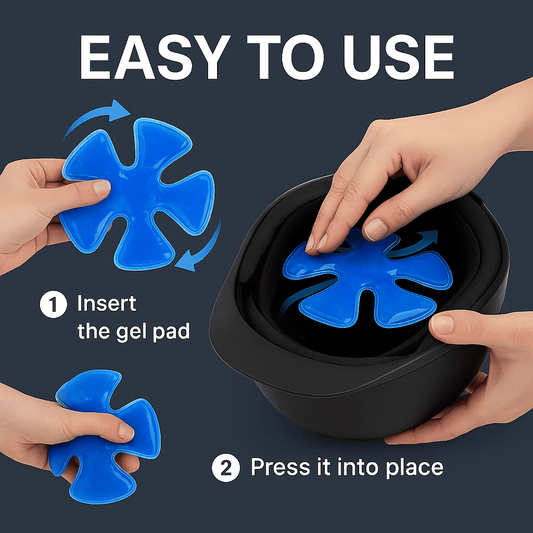 EASY TO USE

1 Insert the gel pad

2 Press it into place