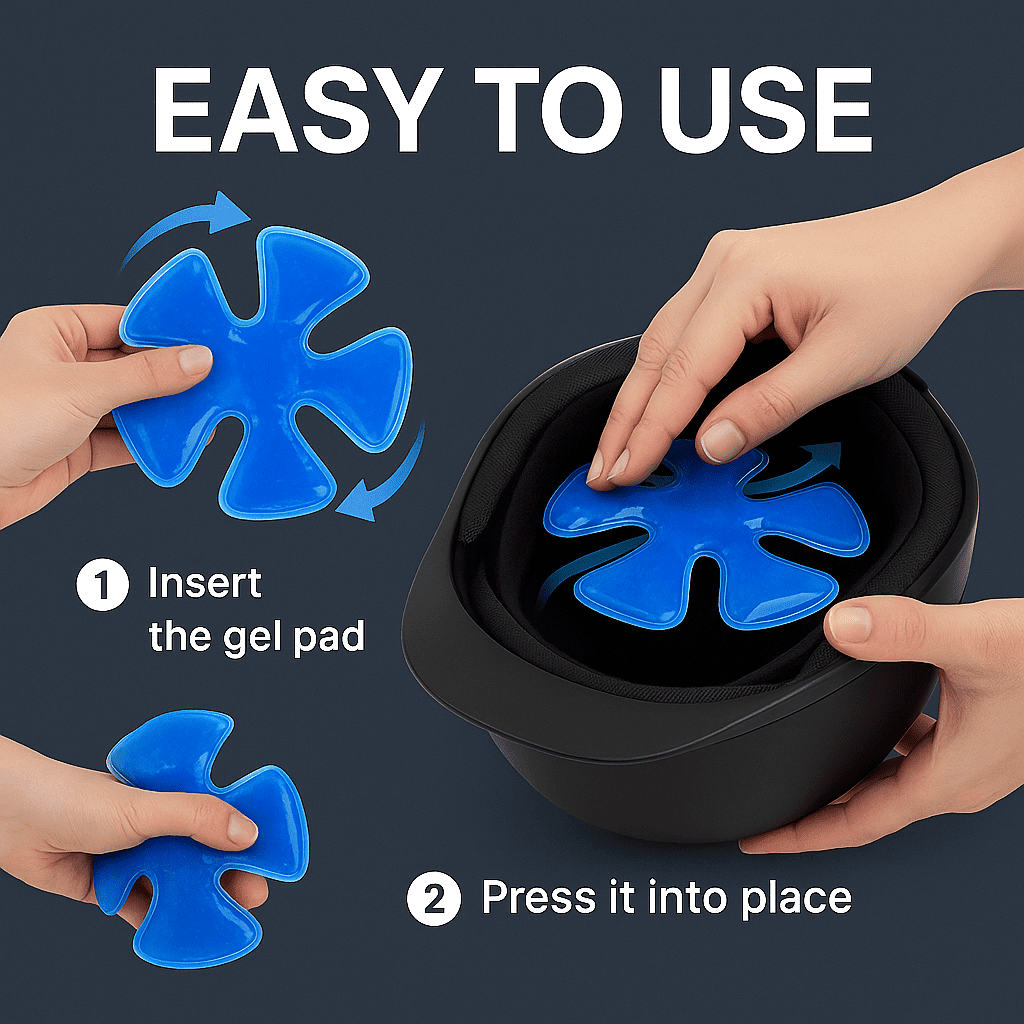 EASY TO USE

1 Insert the gel pad

2 Press it into place